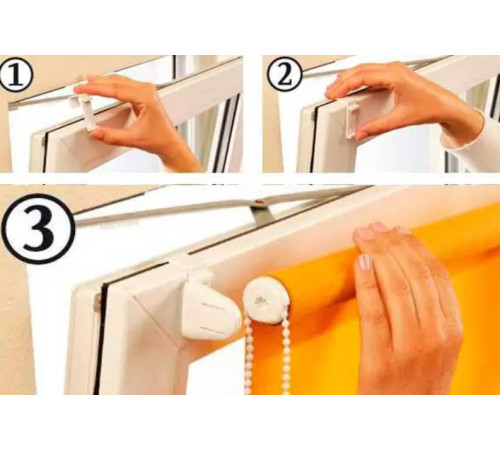 1

2

3