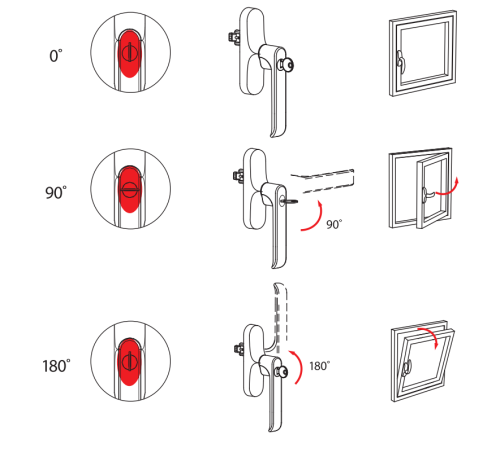 0°

90°

90°

180°

180°